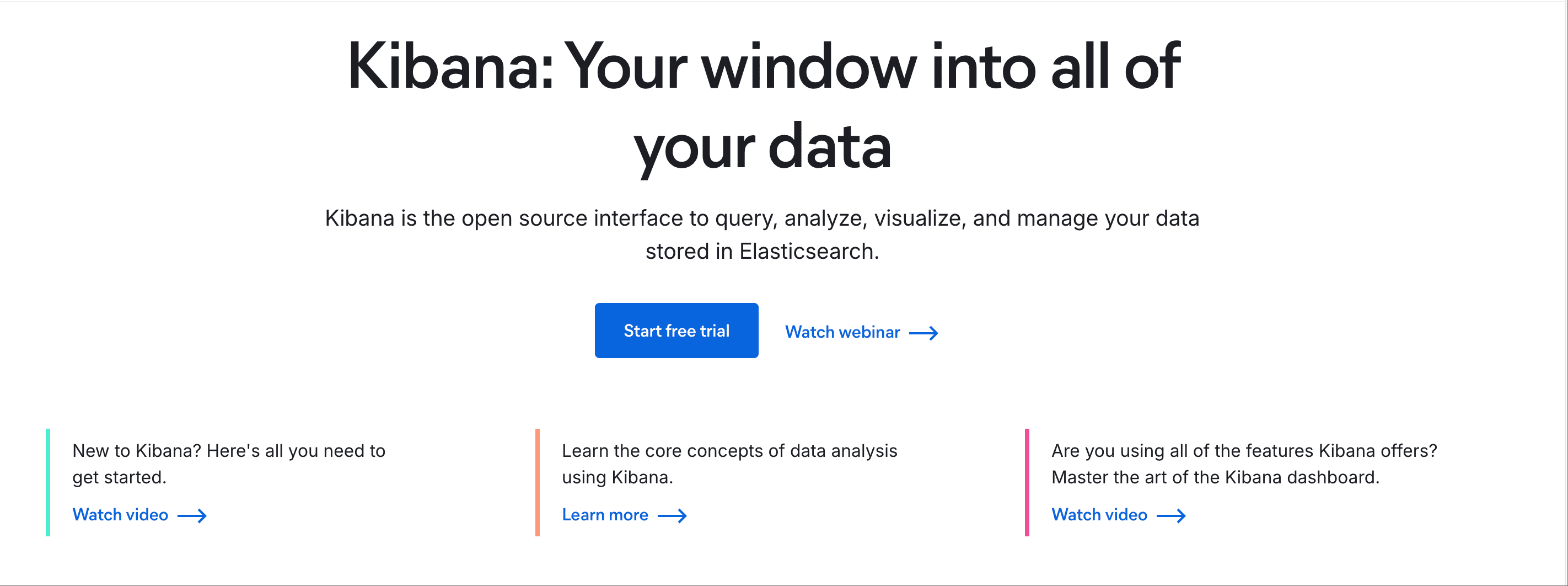 Kibana: Your window into all of your data

Kibana is the open source interface to query, analyze, visualize, and manage your data stored in Elasticsearch.

Start free trial

Watch webinar

New to Kibana? Here's all you need to get started.

Watch video

Learn the core concepts of data analysis using Kibana.

Learn more

Are you using all of the features Kibana offers? Master the art of the Kibana dashboard.

Watch video