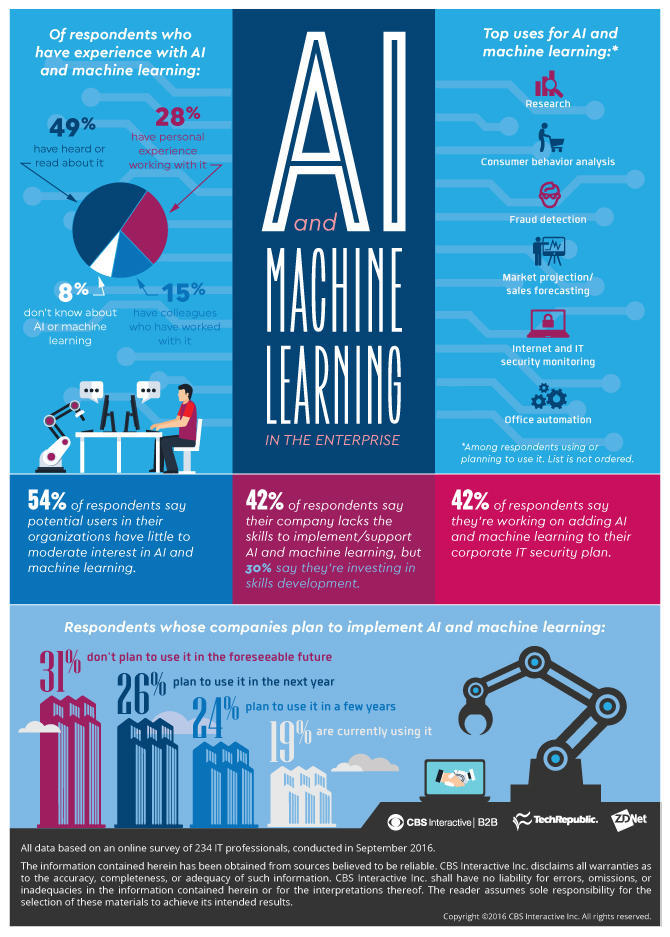 Of respondents who have experience with AI and machine learning:

49% have heard or read about it

28% have personal experience working with it

8% don't know about AI or machine learning

15% have colleagues who have worked with it

AI and MACHINE LEARNING IN THE ENTERPRISE

Top uses for AI and machine learning:*

Research

Consumer behavior analysis

Fraud detection

Market projection/ sales forecasting

Internet and IT security monitoring

Office automation

*Among respondents using or planning to use it. List is not ordered.

54% of respondents say potential users in their organizations have little to moderate interest in AI and machine learning.

42% of respondents say their company lacks the skills to implement/support AI and machine learning, but 30% say they're investing in skills development.

42% of respondents say they're working on adding AI and machine learning to their corporate IT security plan.

Respondents whose companies plan to implement AI and machine learning:

31% don't plan to use it in the foreseeable future

26% plan to use it in the next year

24% plan to use it in a few years

19% are currently using it

CBS Interactive | B2B TechRepublic. ZDNet

All data based on an online survey of 234 IT professionals, conducted in September 2016.

The information contained herein has been obtained from sources believed to be reliable. CBS Interactive Inc. disclaims all warranties as to the accuracy, completeness, or adequacy of such information. CBS Interactive Inc. shall have no liability for errors, omissions, or inadequacies in the information contained herein or for the interpretations thereof. The reader assumes sole responsibility for the selection of these materials to achieve its intended results.

Copyright ©2016 CBS Interactive Inc. All rights reserved.